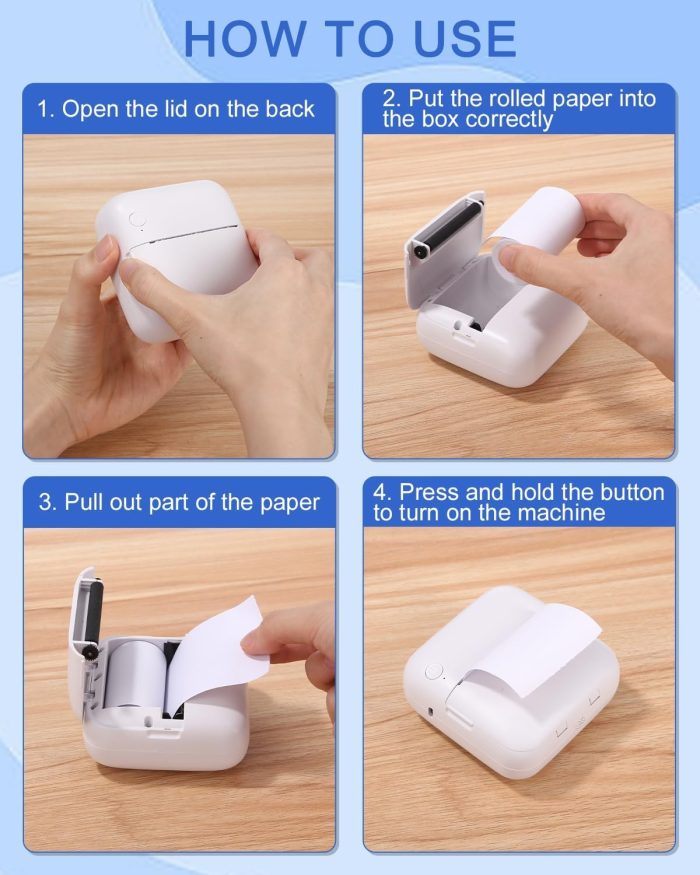 HOW TO USE

1. Open the lid on the back

2. Put the rolled paper into the box correctly

3. Pull out part of the paper

4. Press and hold the button to turn on the machine